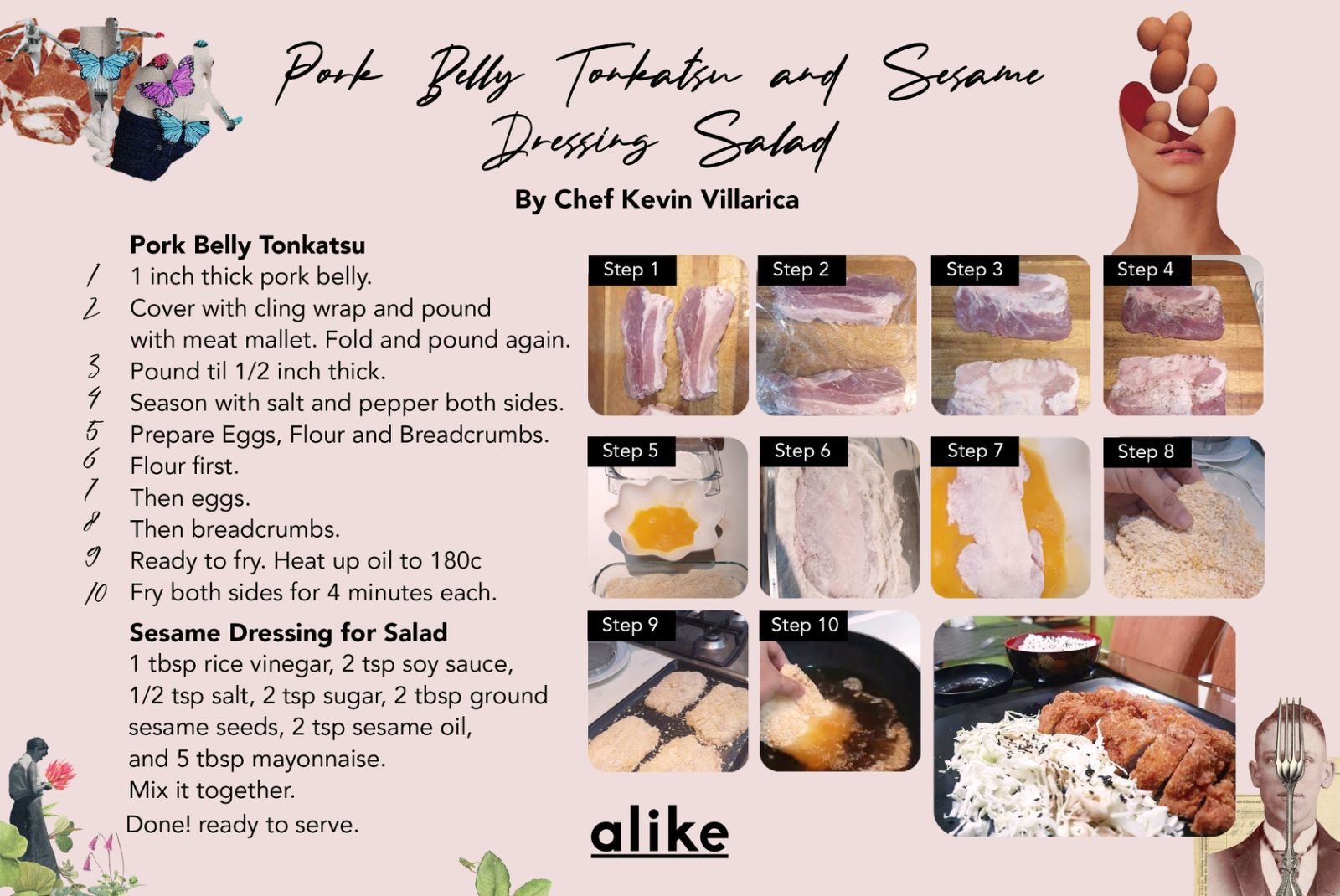 Pork Belly Tonkatsu and Sesame Dressing Salad

By Chef Kevin Villarica

Pork Belly Tonkatsu
1 1 inch thick pork belly.
2 Cover with cling wrap and pound with meat mallet. Fold and pound again.
3 Pound til 1/2 inch thick.
4 Season with salt and pepper both sides.
5 Prepare Eggs, Flour and Breadcrumbs.
6 Flour first.
7 Then eggs.
8 Then breadcrumbs.
9 Ready to fry. Heat up oil to 180c
10 Fry both sides for 4 minutes each.

Sesame Dressing for Salad
1 tbsp rice vinegar, 2 tsp soy sauce, 1/2 tsp salt, 2 tsp sugar, 2 tbsp ground sesame seeds, 2 tsp sesame oil, and 5 tbsp mayonnaise.
Mix it together.
Done! ready to serve.

Step 1
Step 2
Step 3
Step 4
Step 5
Step 6
Step 7
Step 8
Step 9
Step 10

alike